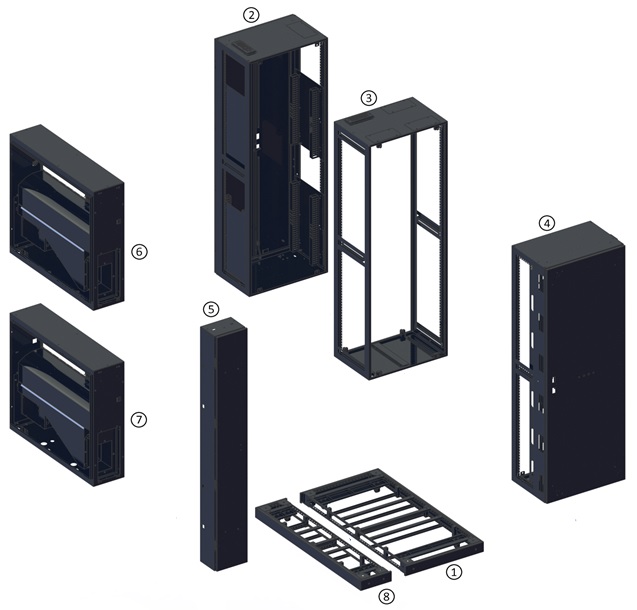 2
3
6
4
5
7
1
8